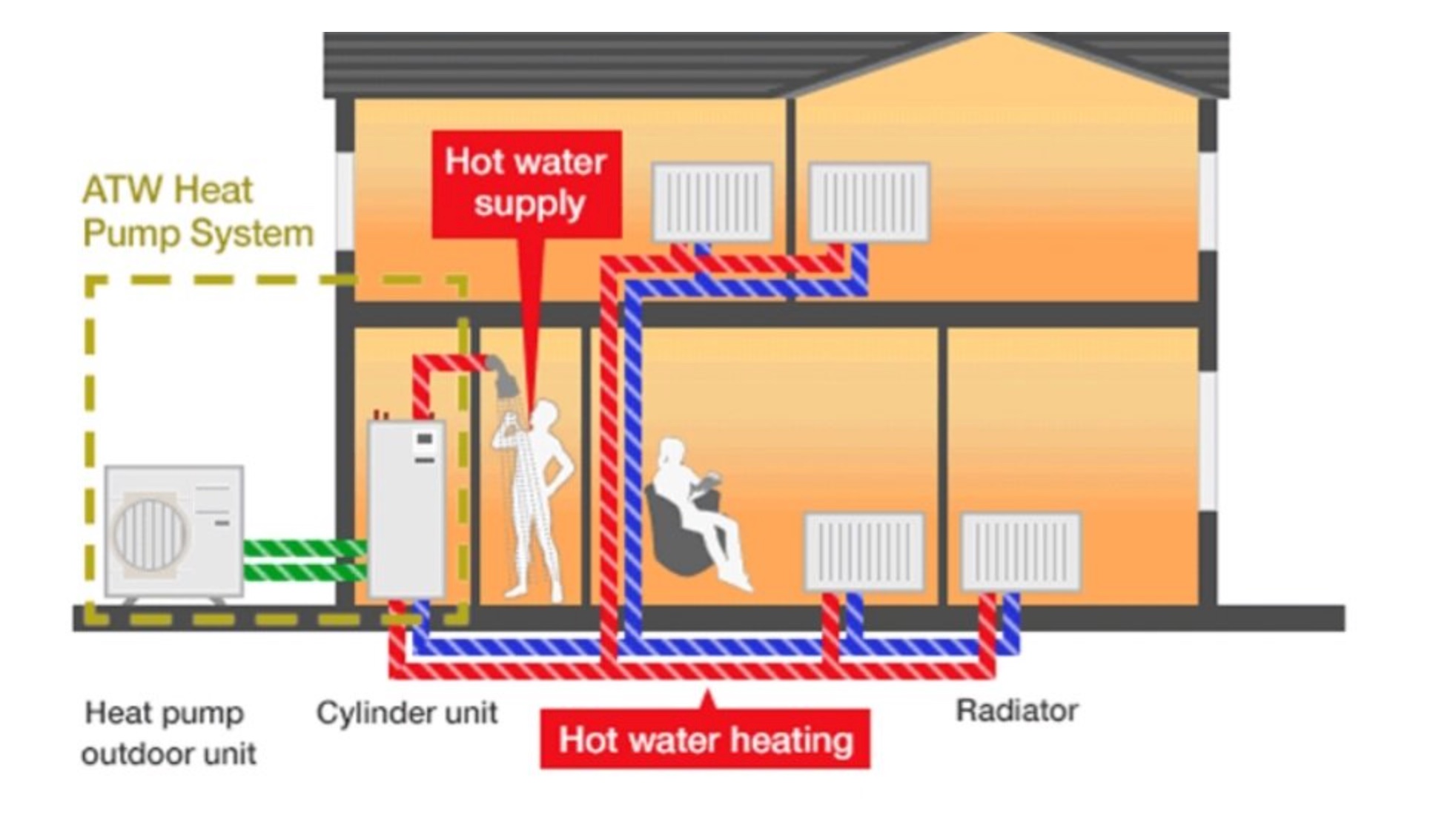 ATW Heat Pump System

Hot water supply

Heat pump outdoor unit

Cylinder unit

Hot water heating

Radiator